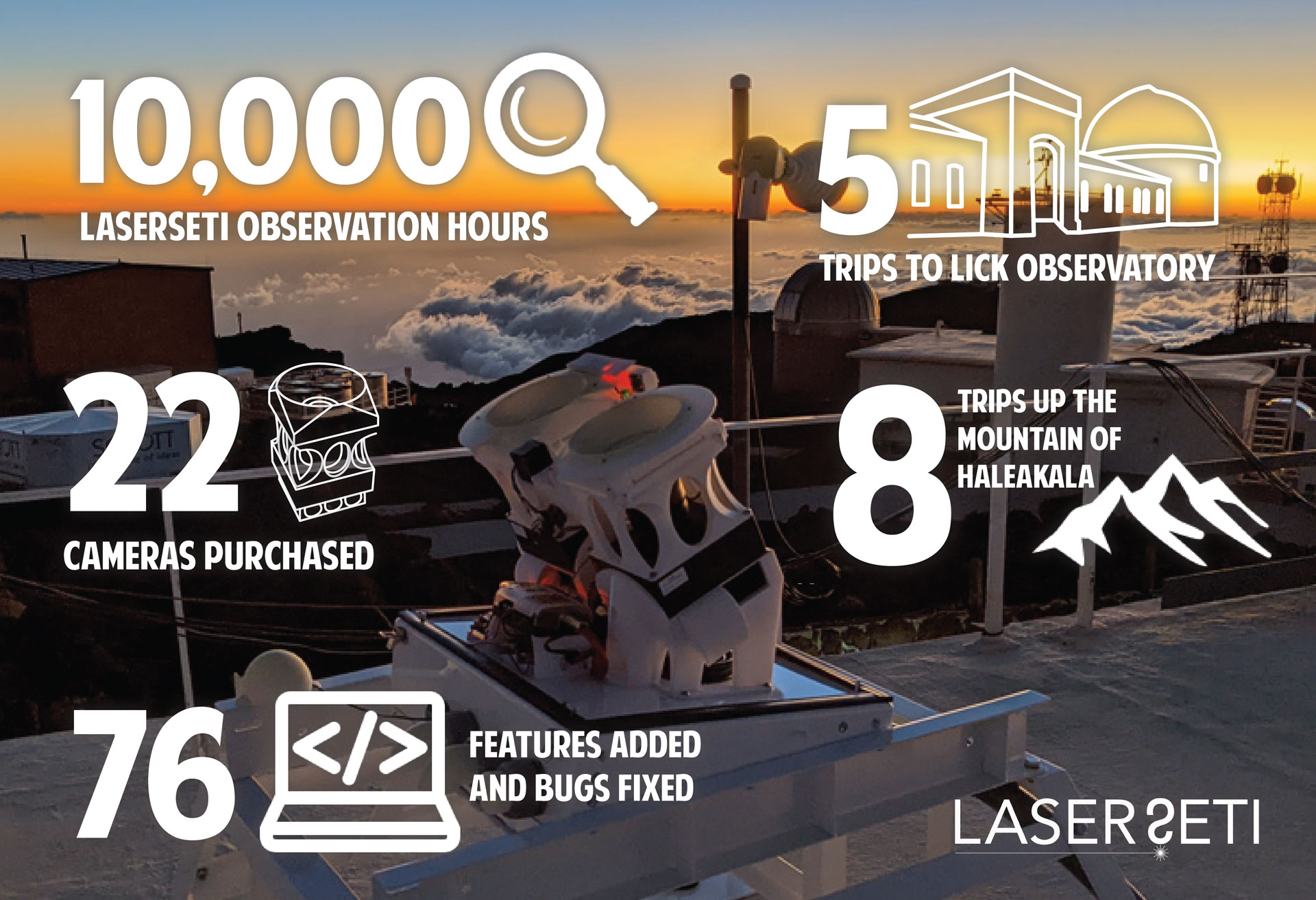 10,000
LASERSETI OBSERVATION HOURS

5
TRIPS TO LICK OBSERVATORY

22
CAMERAS PURCHASED

8
TRIPS UP THE MOUNTAIN OF HALEAKALA

76
</>
FEATURES ADDED AND BUGS FIXED

LASERSETI